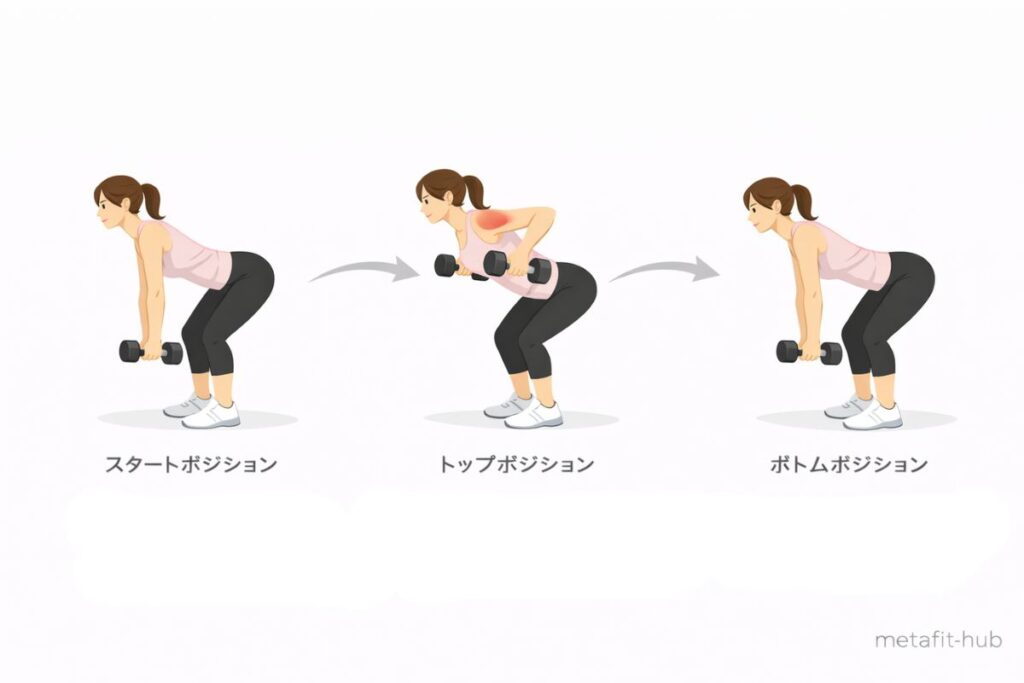 スタートポジション

トップポジション

ボトムポジション

metafit-hub