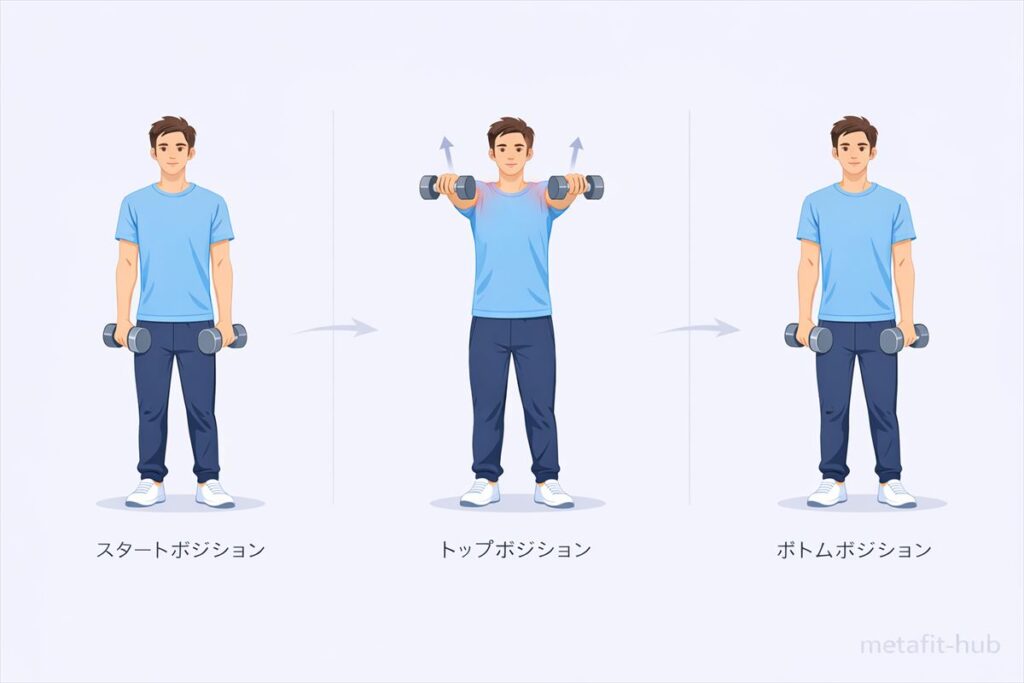 スタートボジション

トップボジション

ボトムボジション

metafit-hub