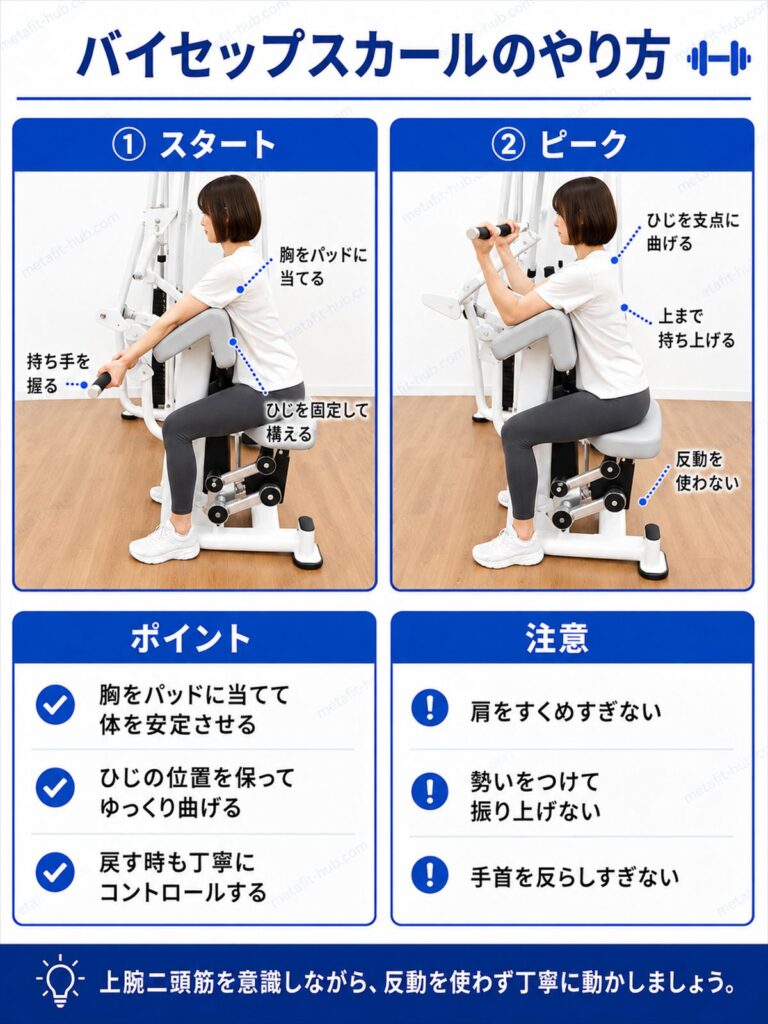 バイセップスカールのやり方

① スタート

胸をパッドに当てる

持ち手を握る

ひじを固定して構える

② ピーク

ひじを支点に曲げる

上まで持ち上げる

反動を使わない

ポイント

胸をパッドに当てて体を安定させる

ひじの位置を保ってゆっくり曲げる

戻す時も丁寧にコントロールする

注意

肩をすくめすぎない

勢いをつけて振り上げない

手首を反らしすぎない

上腕二頭筋を意識しながら、反動を使わず丁寧に動かしましょう。

metafit-hub.com