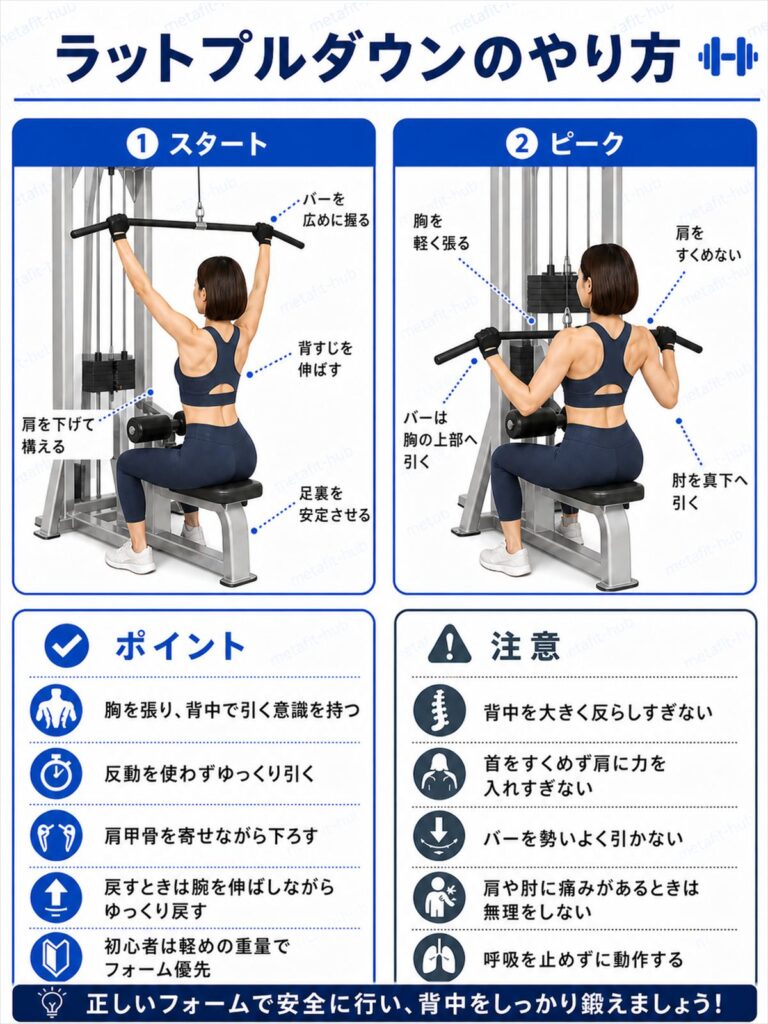 ラットプルダウンのやり方

1 スタート

バーを広めに握る

背すじを伸ばす

肩を下げて構える

足裏を安定させる

2 ピーク

胸を軽く張る

肩をすくめない

バーは胸の上部へ引く

肘を真下へ引く

ポイント

胸を張り、背中で引く意識を持つ

反動を使わずゆっくり引く

肩甲骨を寄せながら下ろす

戻すときは腕を伸ばしながらゆっくり戻す

初心者は軽めの重量でフォーム優先

注意

背中を大きく反らしすぎない

首をすくめず肩に力を入れすぎない

バーを勢いよく引かない

肩や肘に痛みがあるときは無理をしない

呼吸を止めずに動作する

正しいフォームで安全に行い、背中をしっかり鍛えましょう!

metafit-hub